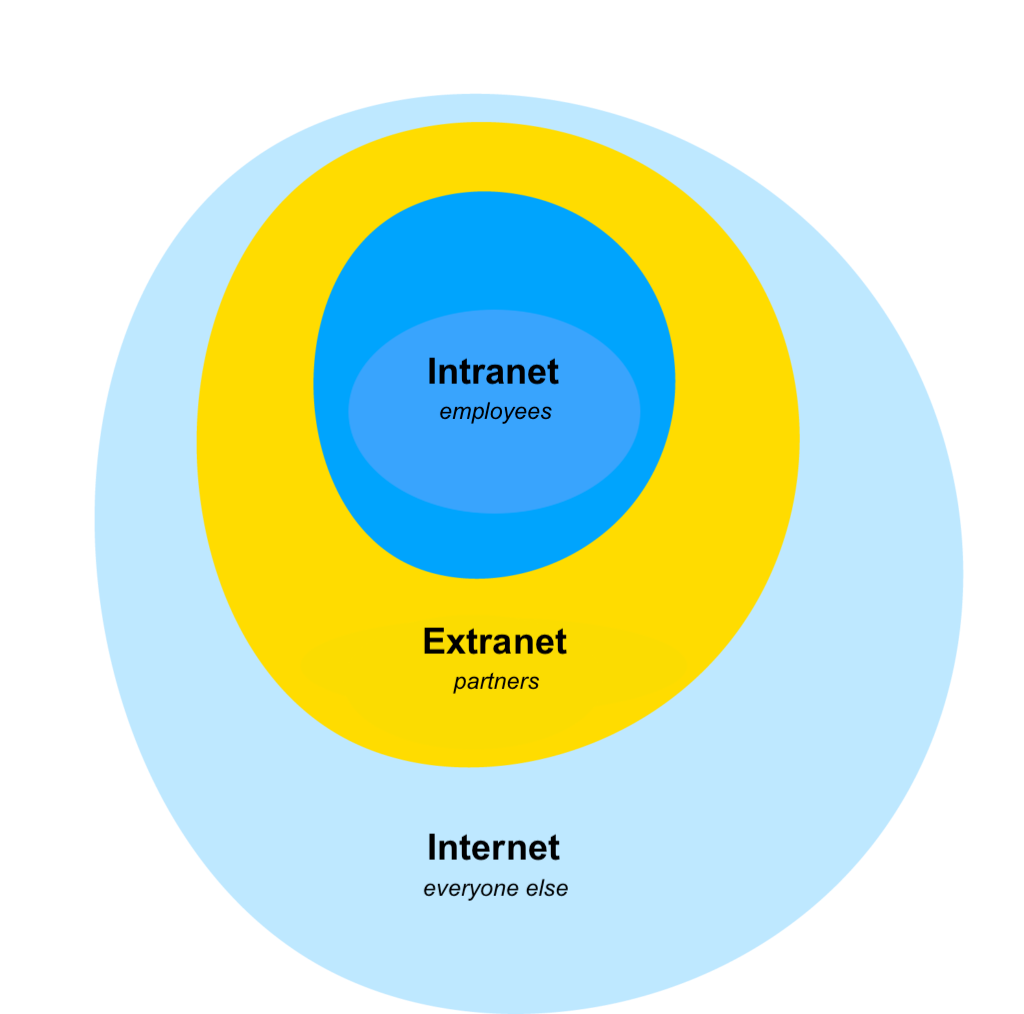 Intranet
employees

Extranet
partners

Internet
everyone else