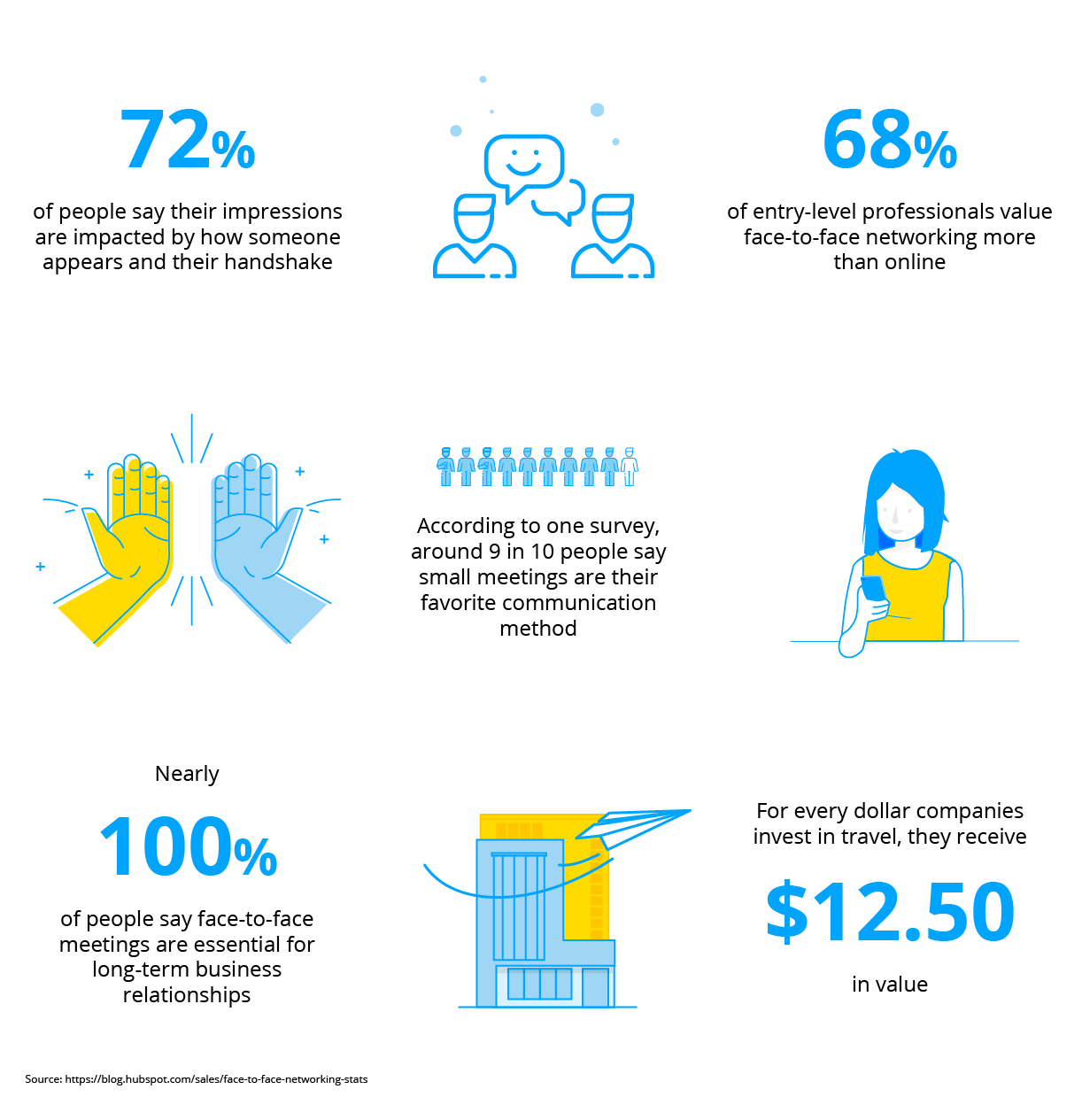 72%

of people say their impressions are impacted by how someone appears and their handshake

68%

of entry-level professionals value face-to-face networking more than online

According to one survey, around 9 in 10 people say small meetings are their favorite communication method

Nearly

100%

of people say face-to-face meetings are essential for long-term business relationships

For every dollar companies invest in travel, they receive

$12.50

in value

Source: https://blog.hubspot.com/sales/face-to-face-networking-stats