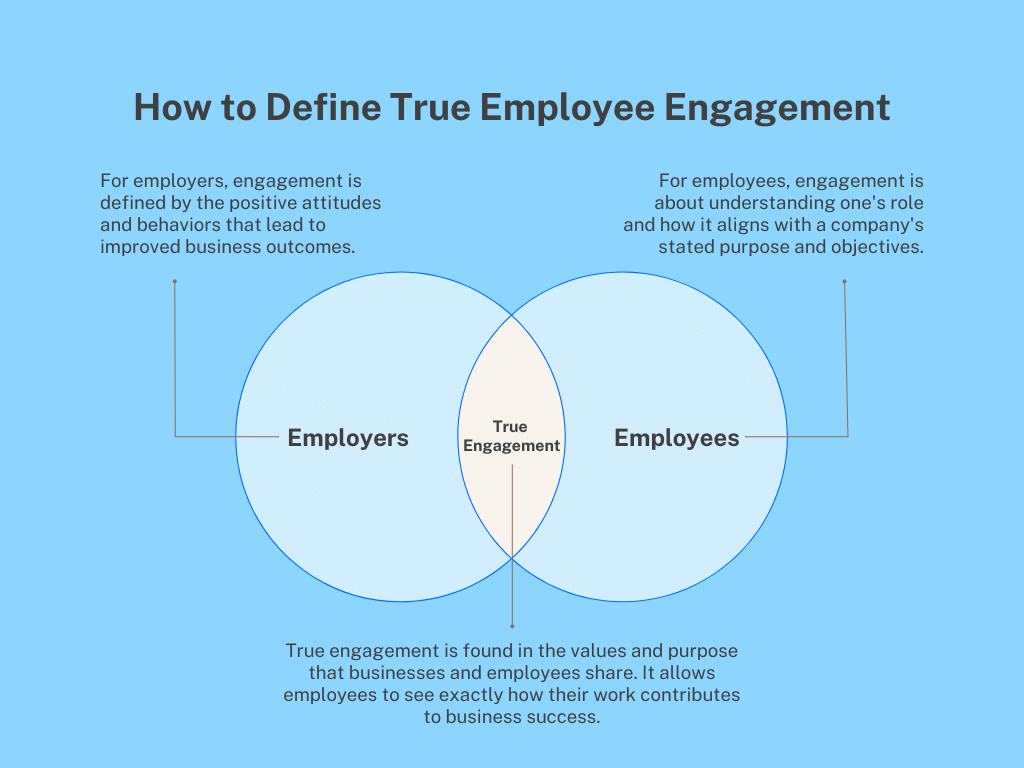 How to Define True Employee Engagement

For employers, engagement is defined by the positive attitudes and behaviors that lead to improved business outcomes.

For employees, engagement is about understanding one's role and how it aligns with a company's stated purpose and objectives.

Employers

True Engagement

Employees

True engagement is found in the values and purpose that businesses and employees share. It allows employees to see exactly how their work contributes to business success.